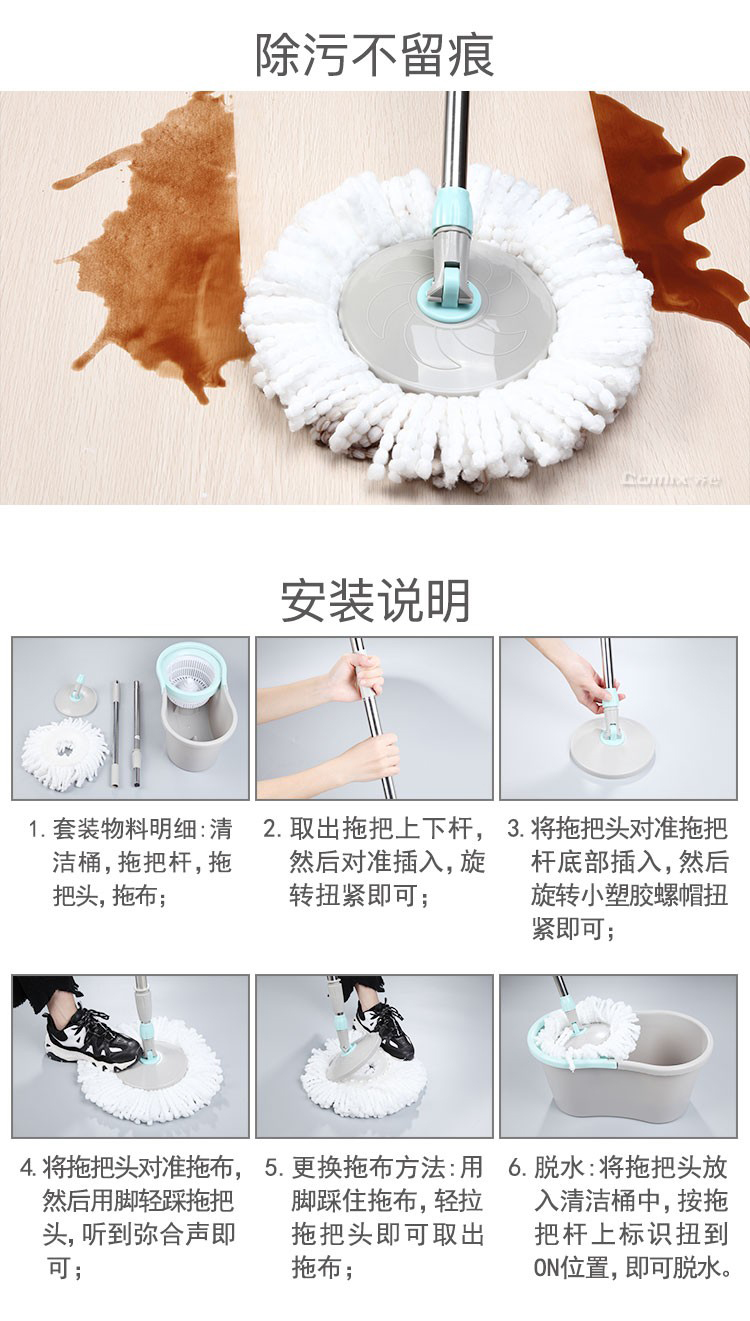 除污不留痕

Comix 齐心

安装说明

1. 套装物料明细:清洁桶,拖把杆,拖把头,拖布;

2. 取出拖把上下杆,然后对准插入,旋转扭紧即可;

3. 将拖把头对准拖把杆底部插入,然后旋转小塑胶螺帽扭紧即可;

4. 将拖把头对准拖布,然后用脚轻踩拖把头,听到弥合声即可;

5. 更换拖布方法:用脚踩住拖布,轻拉拖把头即可取出拖布;

6. 脱水:将拖把头放入清洁桶中,按拖把杆上标识扭到ON位置,即可脱水。