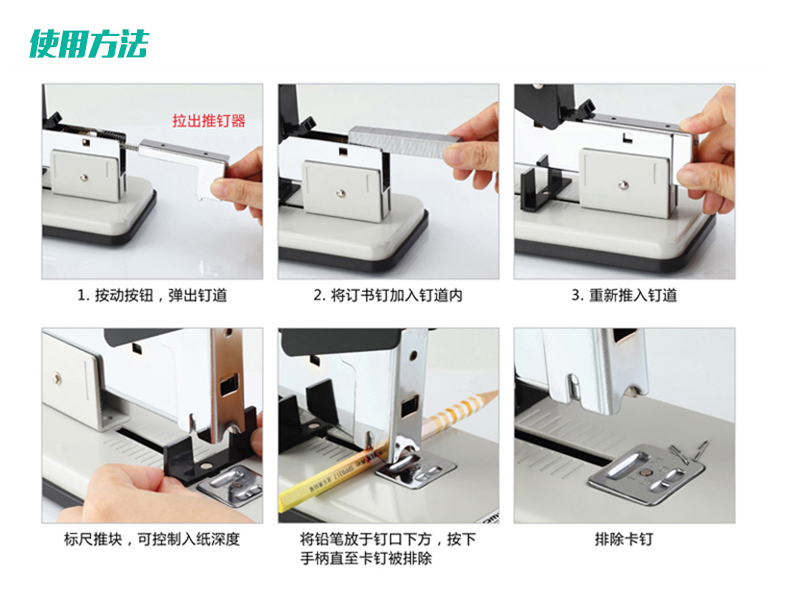 使用方法

拉出推钉器

1. 按动按钮，弹出钉道

2. 将订书钉加入钉道内

3. 重新推入钉道

标尺推块，可控制入纸深度

将铅笔放于钉口下方，按下手柄直至卡钉被排除

排除卡钉