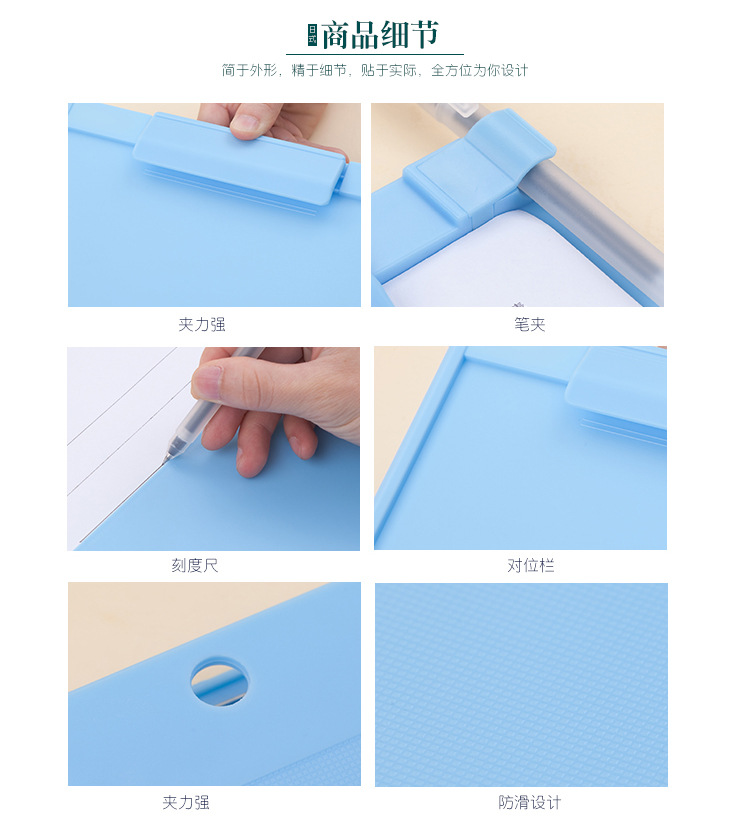 日式 商品细节

简于外形，精于细节，贴于实际，全方位为你设计

夹力强

笔夹

刻度尺

对位栏

夹力强

防滑设计