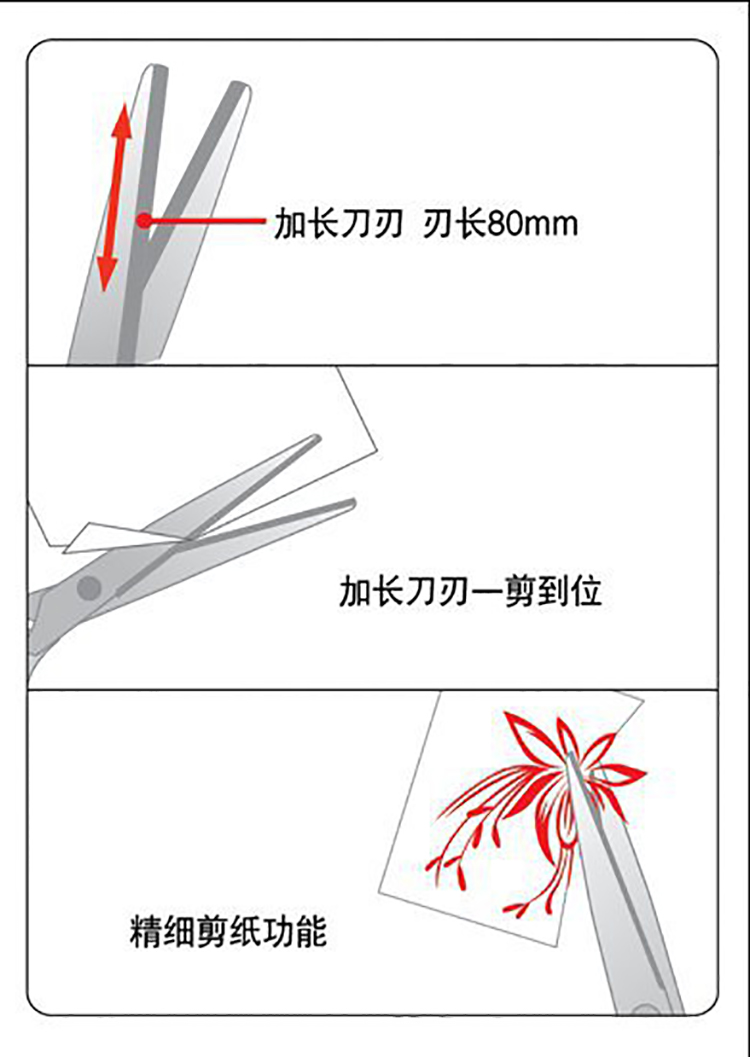 加长刀刃 刃长80mm

加长刀刃一剪到位

精细剪纸功能