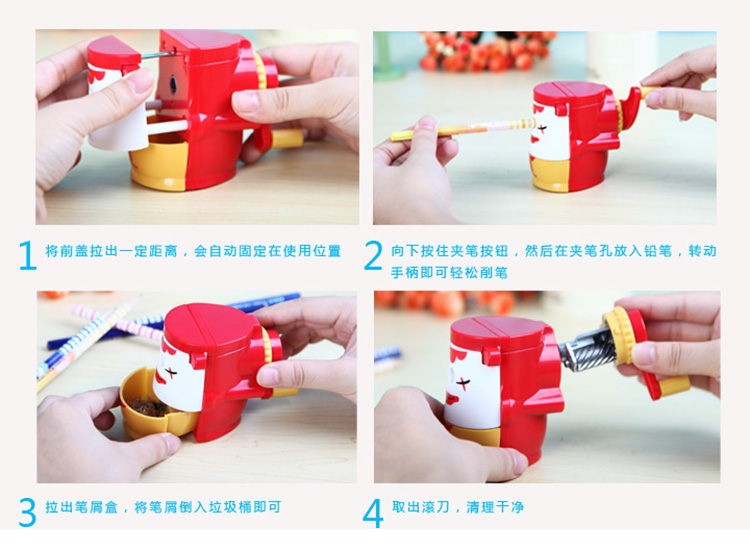 1 将前盖拉出一定距离，会自动固定在使用位置

2 向下按住夹笔按钮，然后在夹笔孔放入铅笔，转动手柄即可轻松削笔

3 拉出笔屑盒，将笔屑倒入垃圾桶即可

4 取出滚刀，清理干净