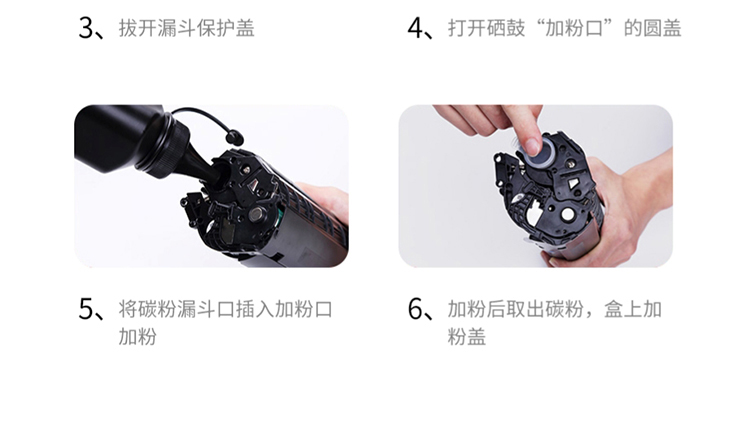 3、拔开漏斗保护盖

4、打开硒鼓“加粉口”的圆盖

5、将碳粉漏斗口插入加粉口加粉

6、加粉后取出碳粉，盒上加粉盖