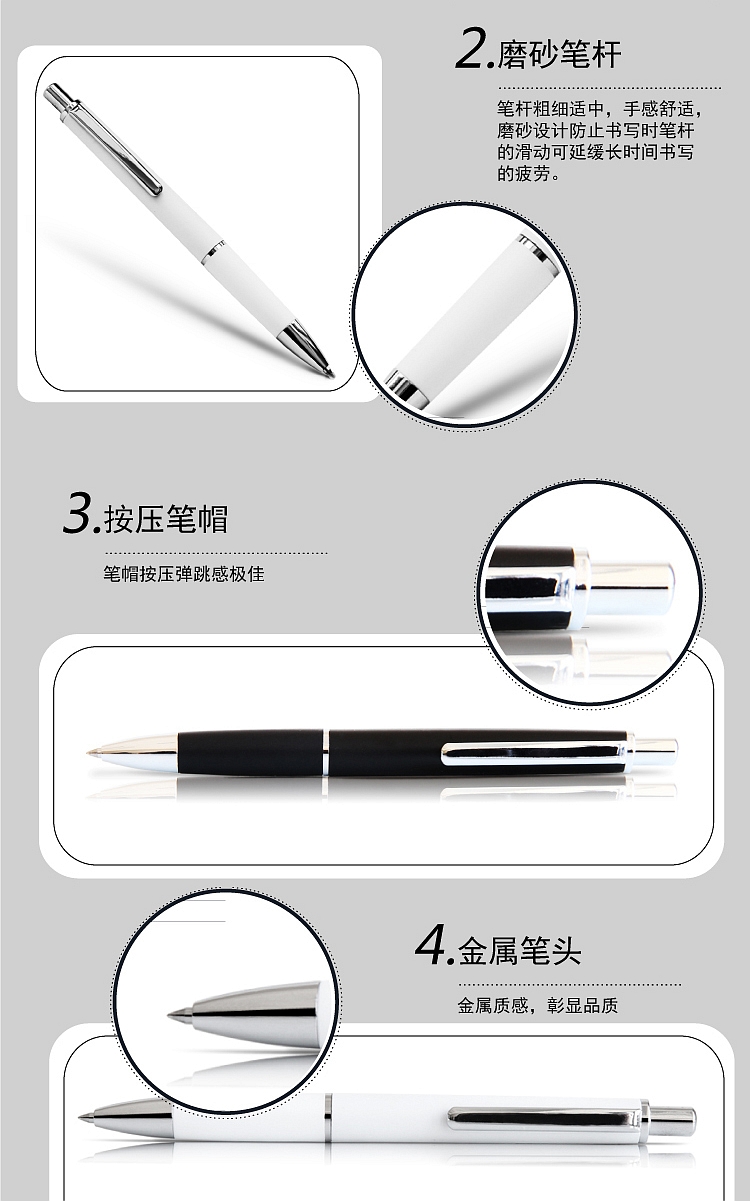 2.磨砂笔杆

笔杆粗细适中，手感舒适，磨砂设计防止书写时笔杆的滑动可延缓长时间书写的疲劳。

3.按压笔帽

笔帽按压弹跳感极佳

4.金属笔头

金属质感，彰显品质